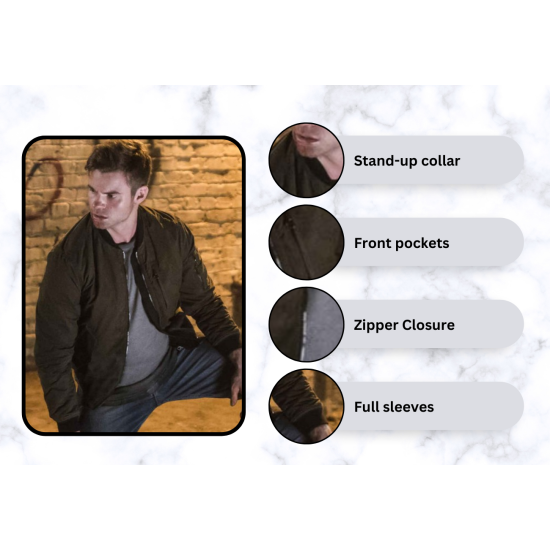 Stand-up collar

Front pockets

Zipper Closure

Full sleeves