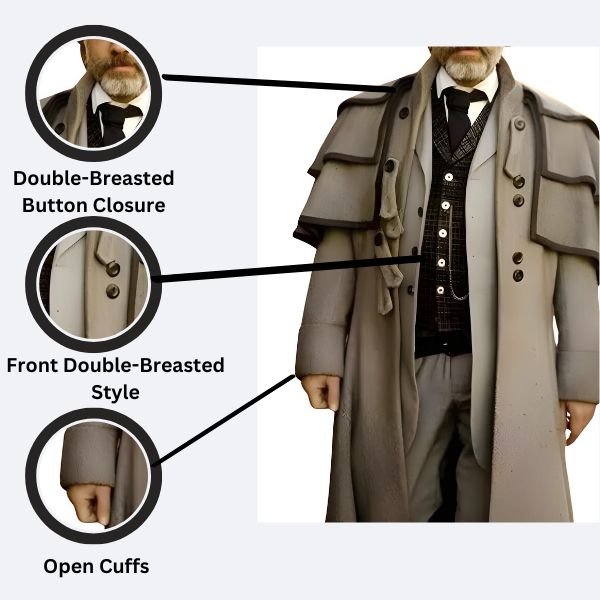 Double-Breasted Button Closure

Front Double-Breasted Style

Open Cuffs