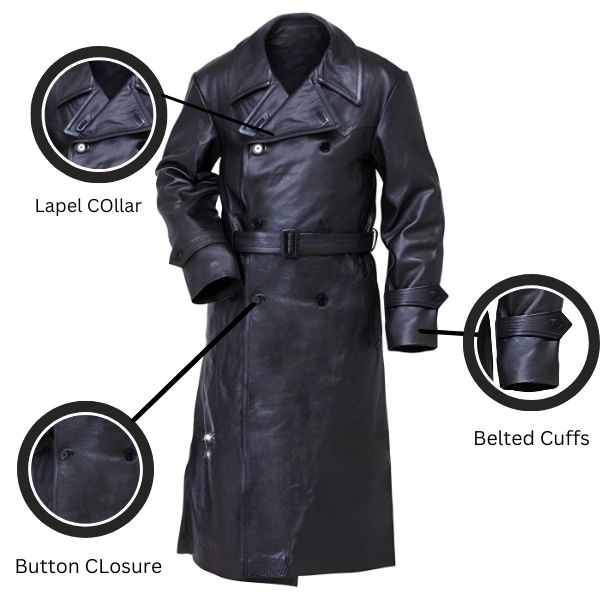 Lapel COllar

Belted Cuffs

Button CLosure