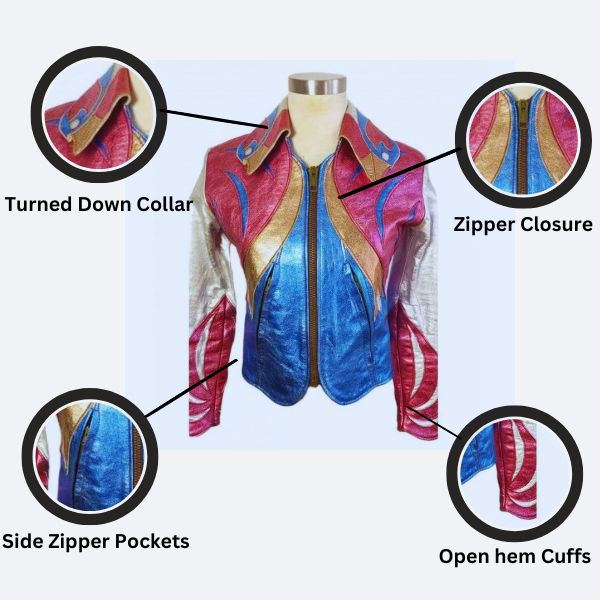 Turned Down Collar

Zipper Closure

Side Zipper Pockets

Open hem Cuffs