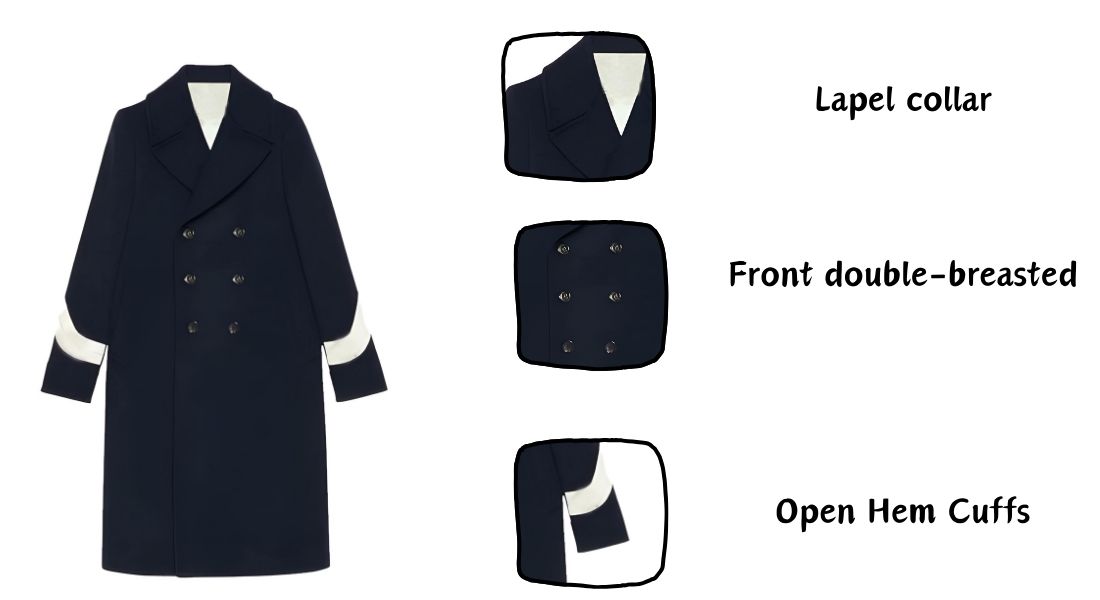 Lapel collar

Front double-breasted

Open Hem Cuffs