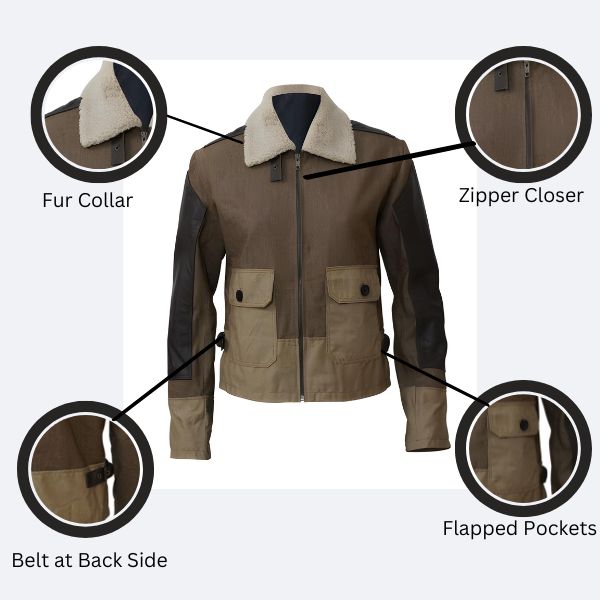 Fur Collar

Zipper Closer

Belt at Back Side

Flapped Pockets