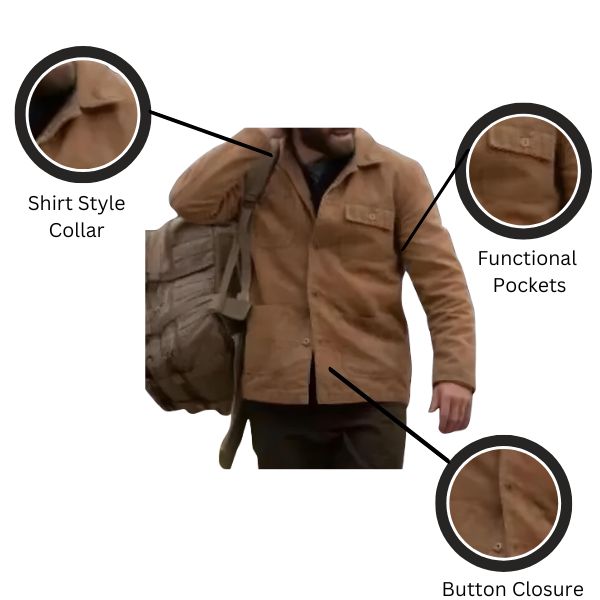 Shirt Style Collar

Functional Pockets

Button Closure